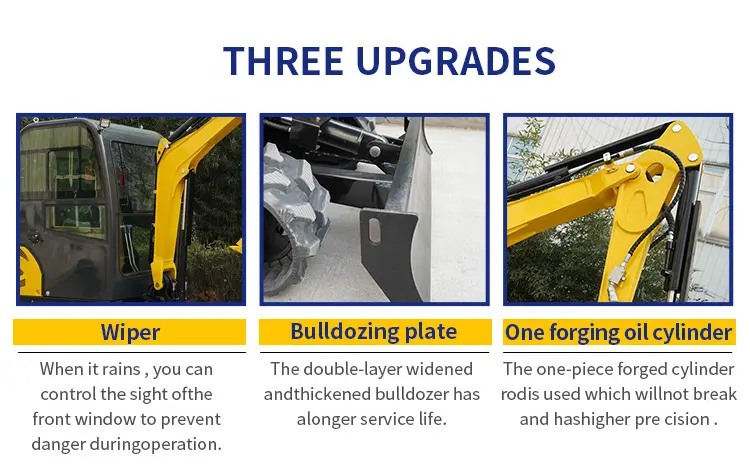 THREE UPGRADES

Wiper

When it rains , you can control the sight ofthe front window to prevent danger duringoperation.

Bulldozing plate

The double-layer widened andthickened bulldozer has alonger service life.

One forging oil cylinder

The one-piece forged cylinder rodis used which willnot break and hashigher pre cision .